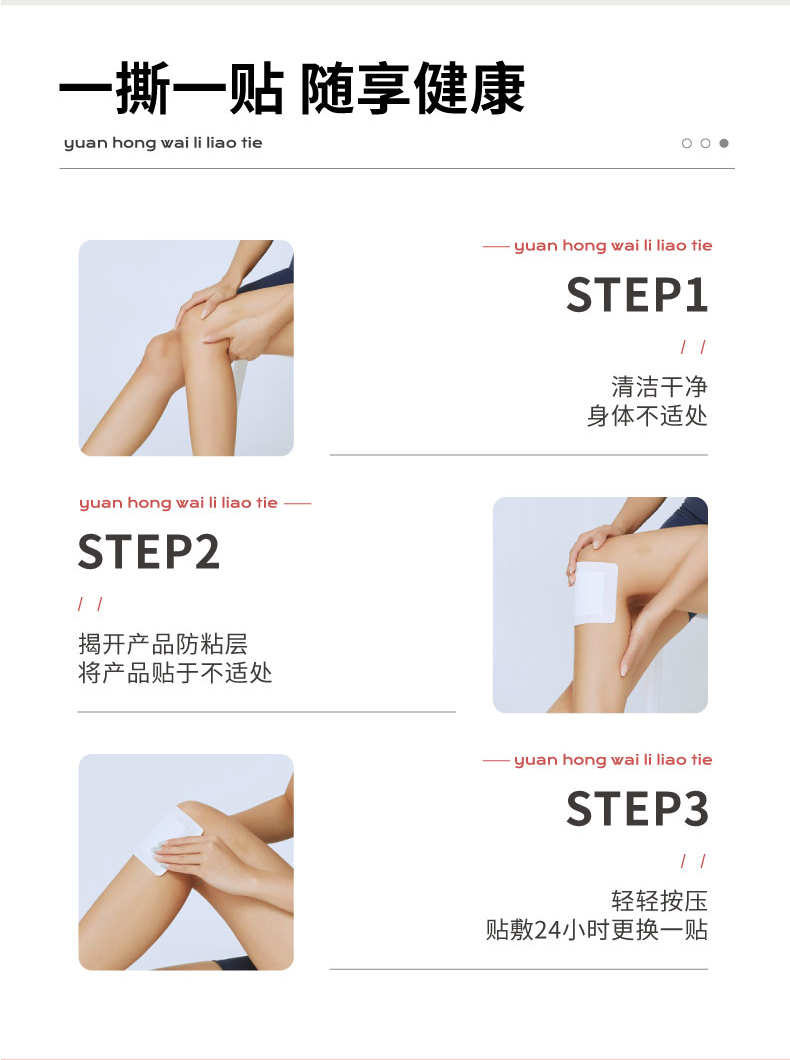 一撕一贴 随享健康

yuan hong wai li liao tie

yuan hong wai li liao tie

STEP1

/ /

清洁干净
身体不适处

yuan hong wai li liao tie

STEP2

/ /

揭开产品防粘层
将产品贴于不适处

yuan hong wai li liao tie

STEP3

/ /

轻轻按压
贴敷24小时更换一贴